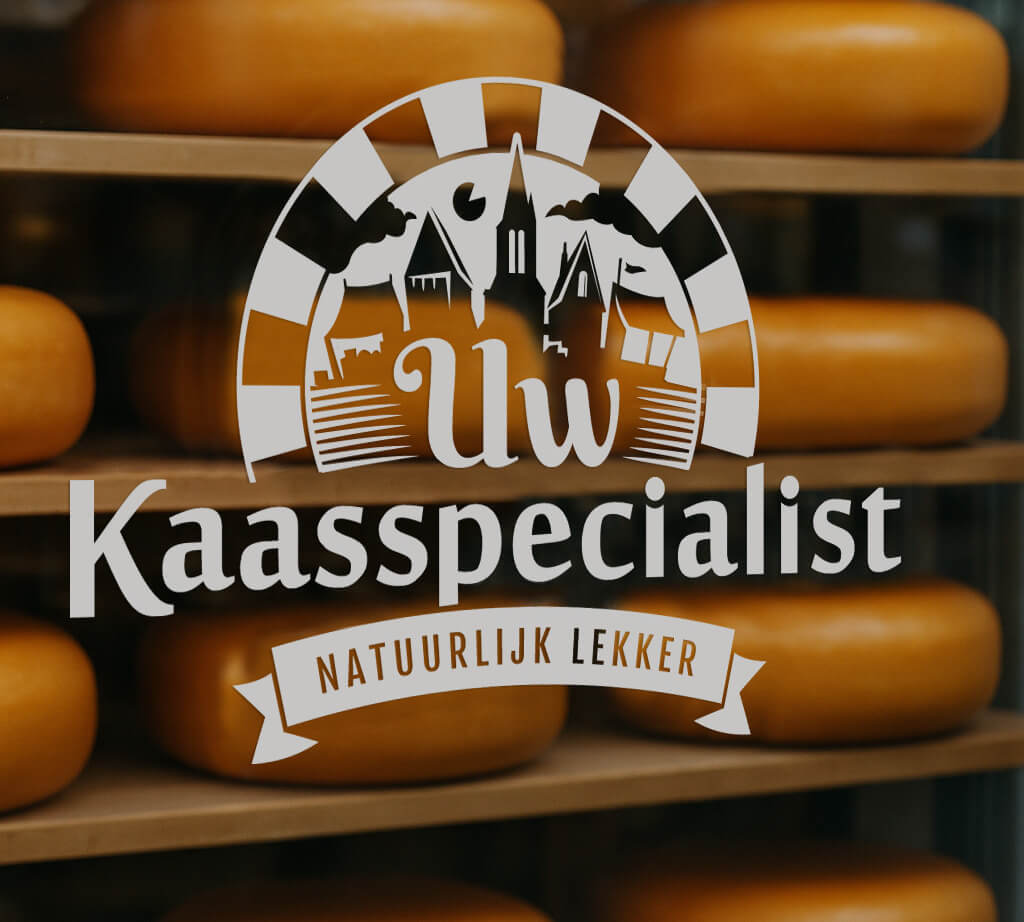 Uw
Kaasspecialist
NATUURLIJK LEKKER